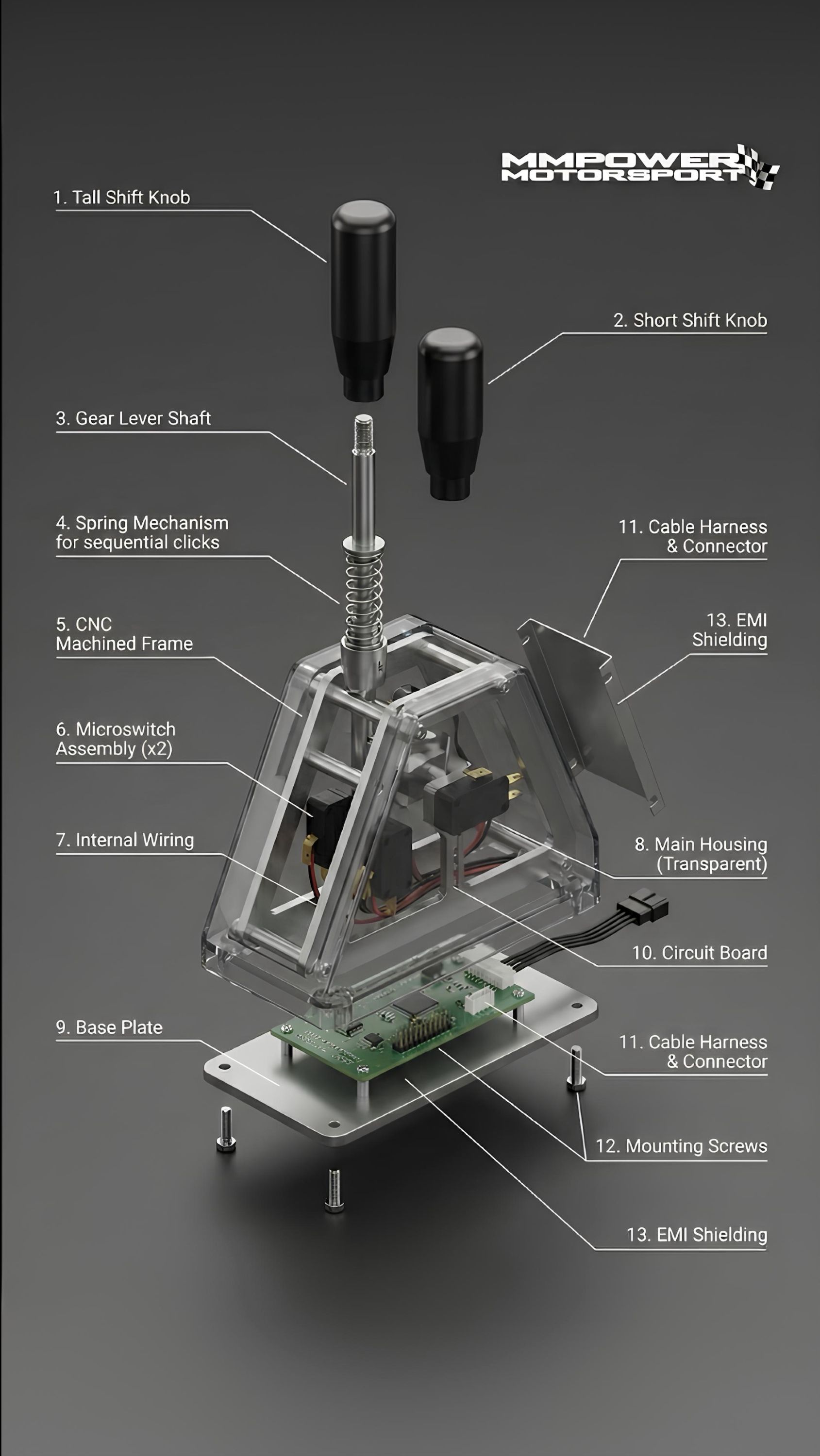 MMPOWER
MOTORSPORT

1. Tall Shift Knob

2. Short Shift Knob

3. Gear Lever Shaft

4. Spring Mechanism for sequential clicks

11. Cable Harness & Connector

5. CNC Machined Frame

13. EMI Shielding

6. Microswitch Assembly (x2)

7. Internal Wiring

8. Main Housing (Transparent)

10. Circuit Board

9. Base Plate

11. Cable Harness & Connector

12. Mounting Screws

13. EMI Shielding