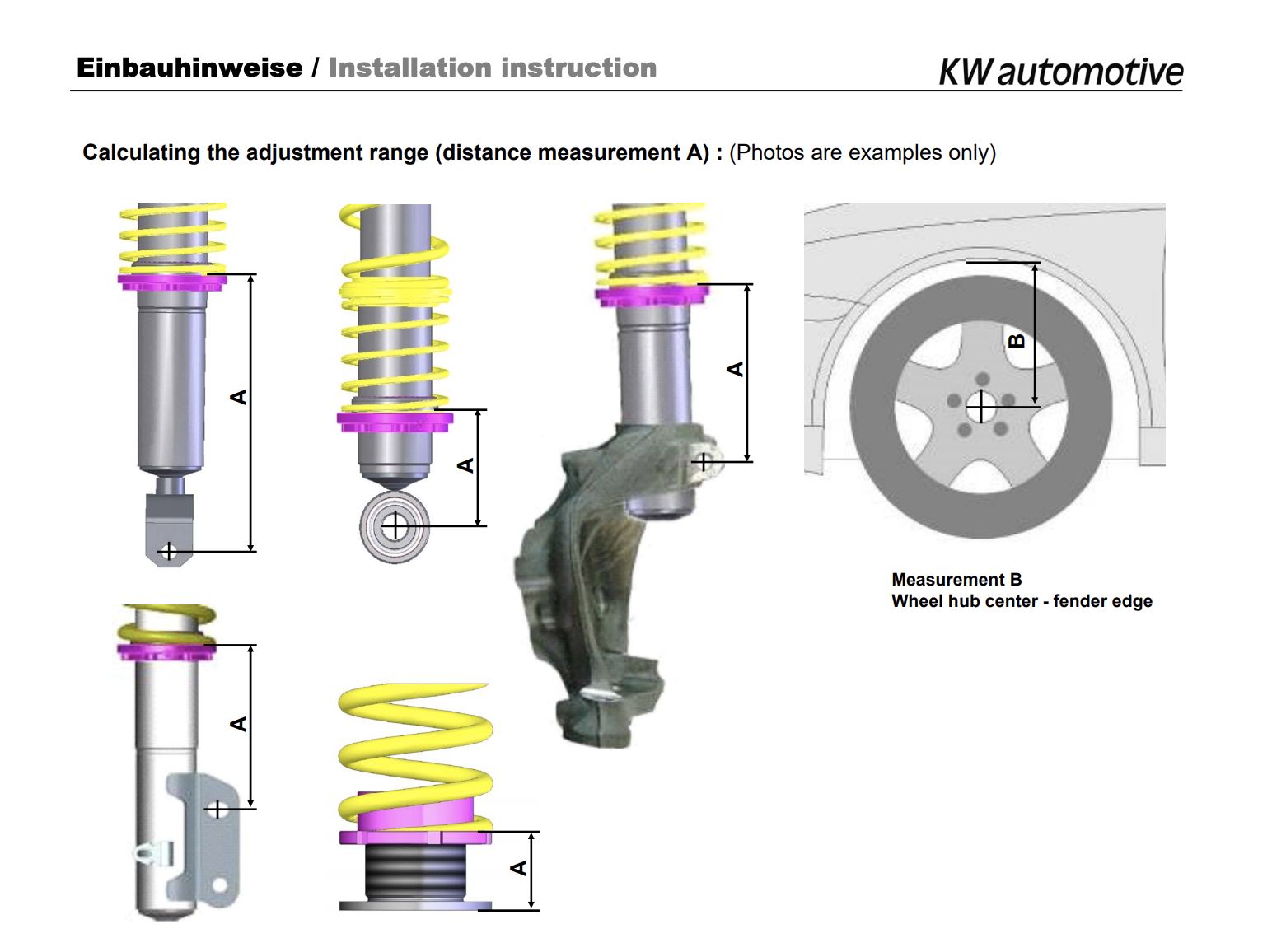 Einbauhinweise / Installation instruction

KW automotive

Calculating the adjustment range (distance measurement A) : (Photos are examples only)

A

A

A

B

Measurement B
Wheel hub center - fender edge

A

A