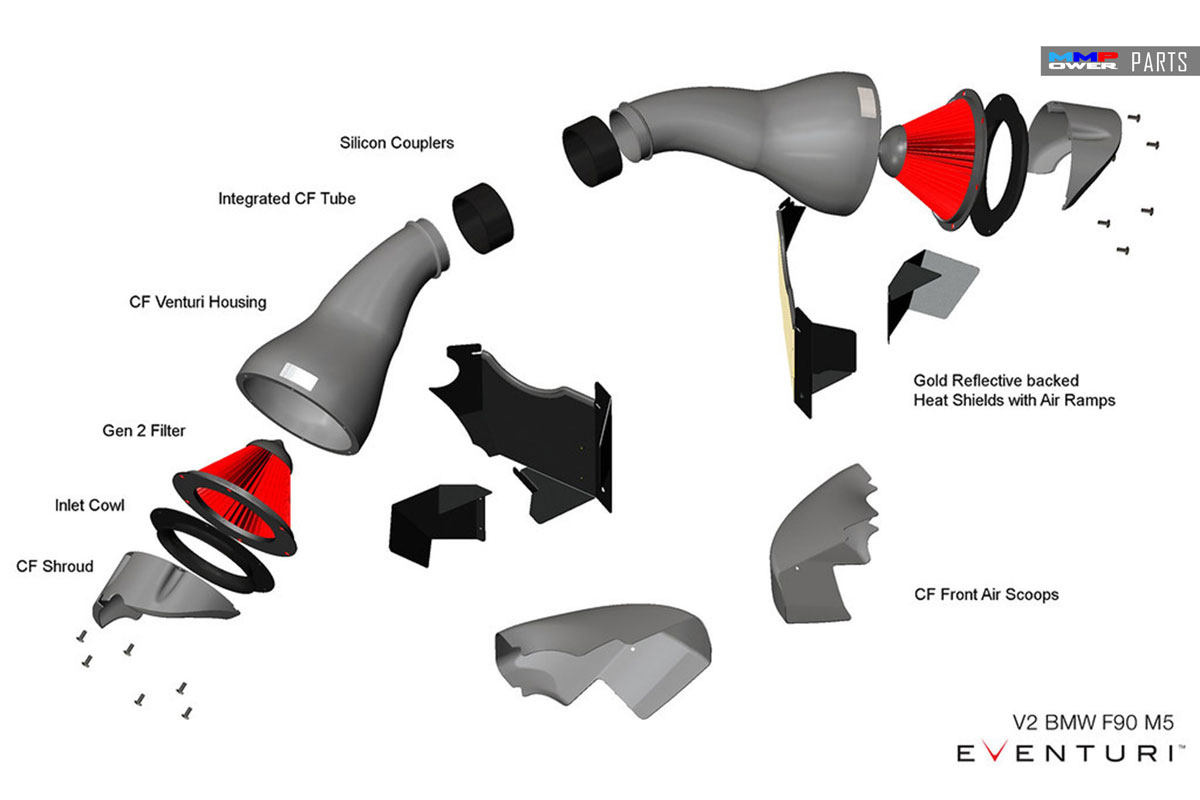 MMP OWER PARTS

Silicon Couplers

Integrated CF Tube

CF Venturi Housing

Gen 2 Filter

Inlet Cowl

CF Shroud

Gold Reflective backed
Heat Shields with Air Ramps

CF Front Air Scoops

V2 BMW F90 M5

EVENTURI™